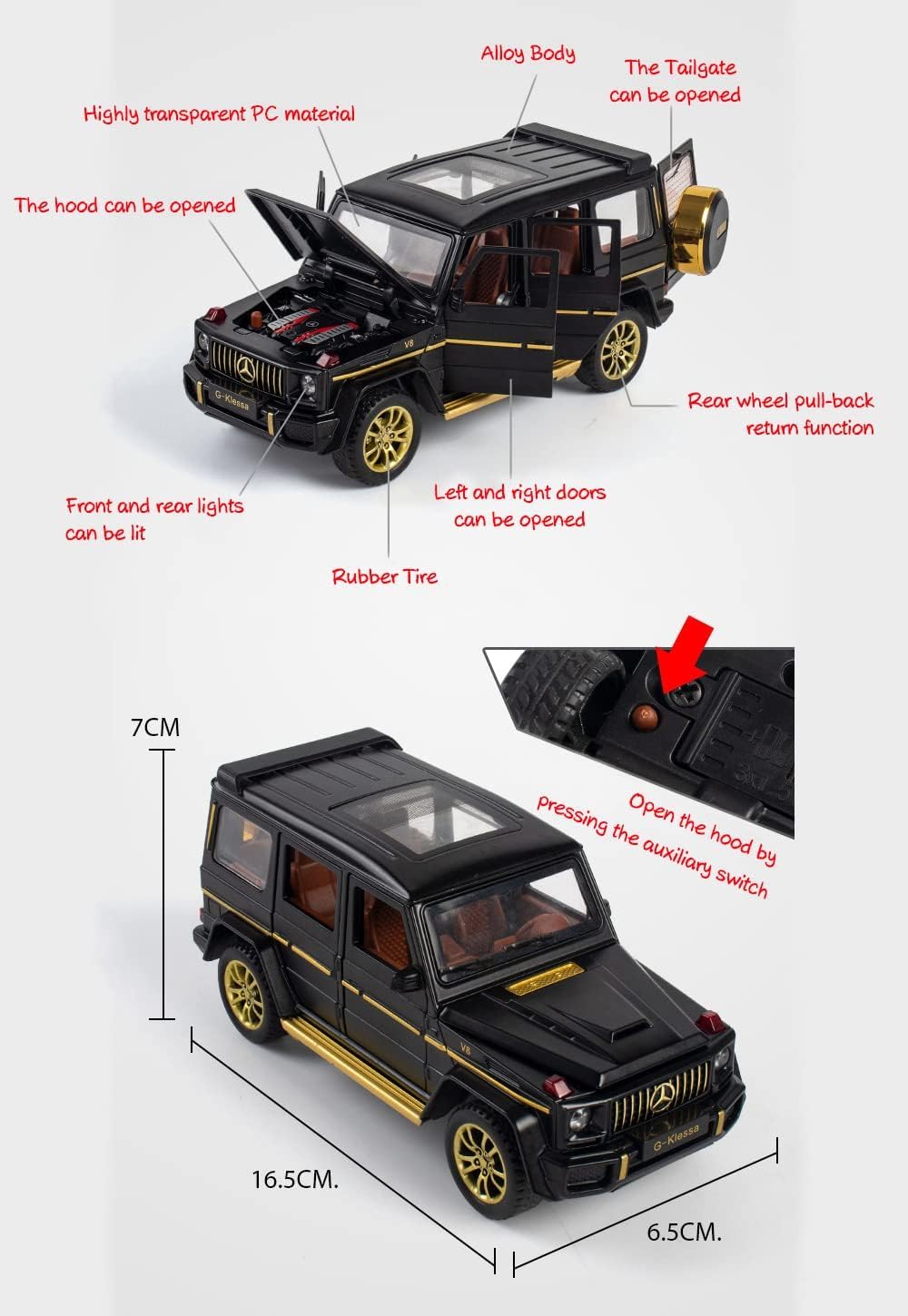 Alloy Body

The Tailgate can be opened

Highly transparent PC material

The hood can be opened

V8

G-Klessa

Rear wheel pull-back return function

Front and rear lights can be lit

Left and right doors can be opened

Rubber Tire

7CM

Open the hood by pressing the auxiliary switch

V8

G-Klessa

16.5CM.

6.5CM.